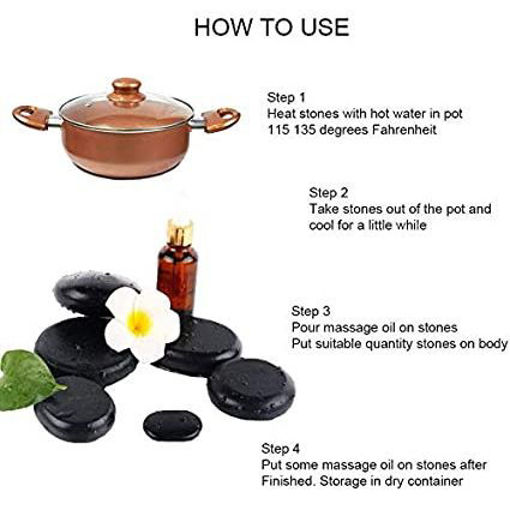 HOW TO USE

Step 1
Heat stones with hot water in pot
115 135 degrees Fahrenheit

Step 2
Take stones out of the pot and
cool for a little while

Step 3
Pour massage oil on stones
Put suitable quantity stones on body

Step 4
Put some massage oil on stones after
Finished. Storage in dry container